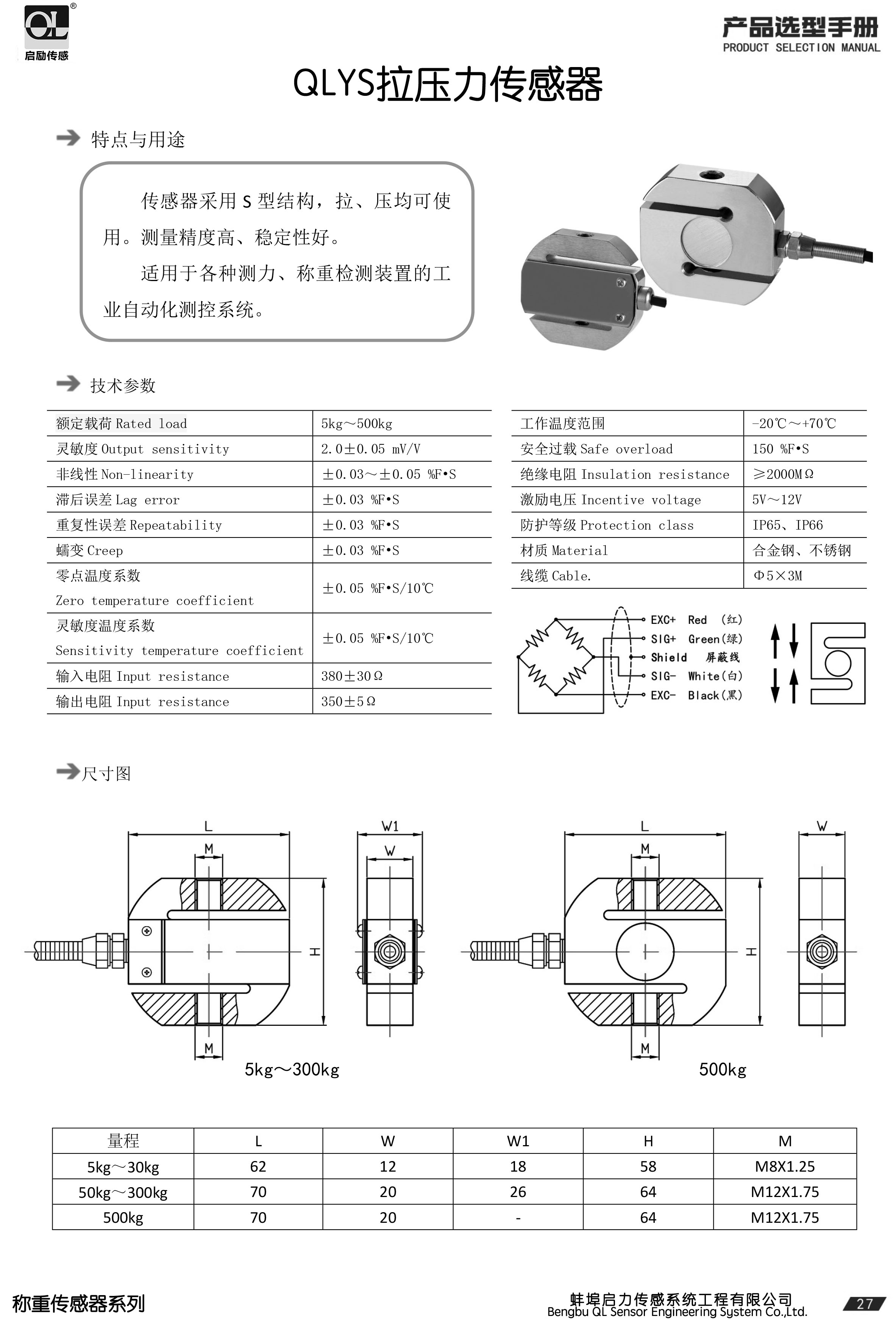 QL®
启励传感

产品选型手册
PRODUCT SELECTION MANUAL

QLYS拉压力传感器

特点与用途

传感器采用 S 型结构，拉、压均可使用。测量精度高、稳定性好。

适用于各种测力、称重检测装置的工业自动化测控系统。

技术参数

| 额定载荷 Rated load | 5kg～500kg |
|---|---|
| 灵敏度 Output sensitivity | 2.0±0.05 mV/V |
| 非线性 Non-linearity | ±0.03～±0.05 %F•S |
| 滞后误差 Lag error | ±0.03 %F•S |
| 重复性误差 Repeatability | ±0.03 %F•S |
| 蠕变 Creep | ±0.03 %F•S |
| 零点温度系数 Zero temperature coefficient | ±0.05 %F•S/10℃ |
| 灵敏度温度系数 Sensitivity temperature coefficient | ±0.05 %F•S/10℃ |
| 输入电阻 Input resistance | 380±30Ω |
| 输出电阻 Input resistance | 350±5Ω |

| 工作温度范围 | -20℃～+70℃ |
|---|---|
| 安全过载 Safe overload | 150 %F•S |
| 绝缘电阻 Insulation resistance | ≥2000MΩ |
| 激励电压 Incentive voltage | 5V～12V |
| 防护等级 Protection class | IP65、IP66 |
| 材质 Material | 合金钢、不锈钢 |
| 线缆 Cable. | Φ5×3M |

EXC+ Red (红)
SIG+ Green(绿)
Shield 屏蔽线
SIG- White(白)
EXC- Black(黑)

尺寸图

L
M
W1
W
H
M
5kg～300kg

L
M
W
H
M
500kg

| 量程 | L | W | W1 | H | M |
|---|---|---|---|---|---|
| 5kg～30kg | 62 | 12 | 18 | 58 | M8X1.25 |
| 50kg～300kg | 70 | 20 | 26 | 64 | M12X1.75 |
| 500kg | 70 | 20 | - | 64 | M12X1.75 |

称重传感器系列

蚌埠启力传感系统工程有限公司
Bengbu QL Sensor Engineering System Co.,Ltd.

27